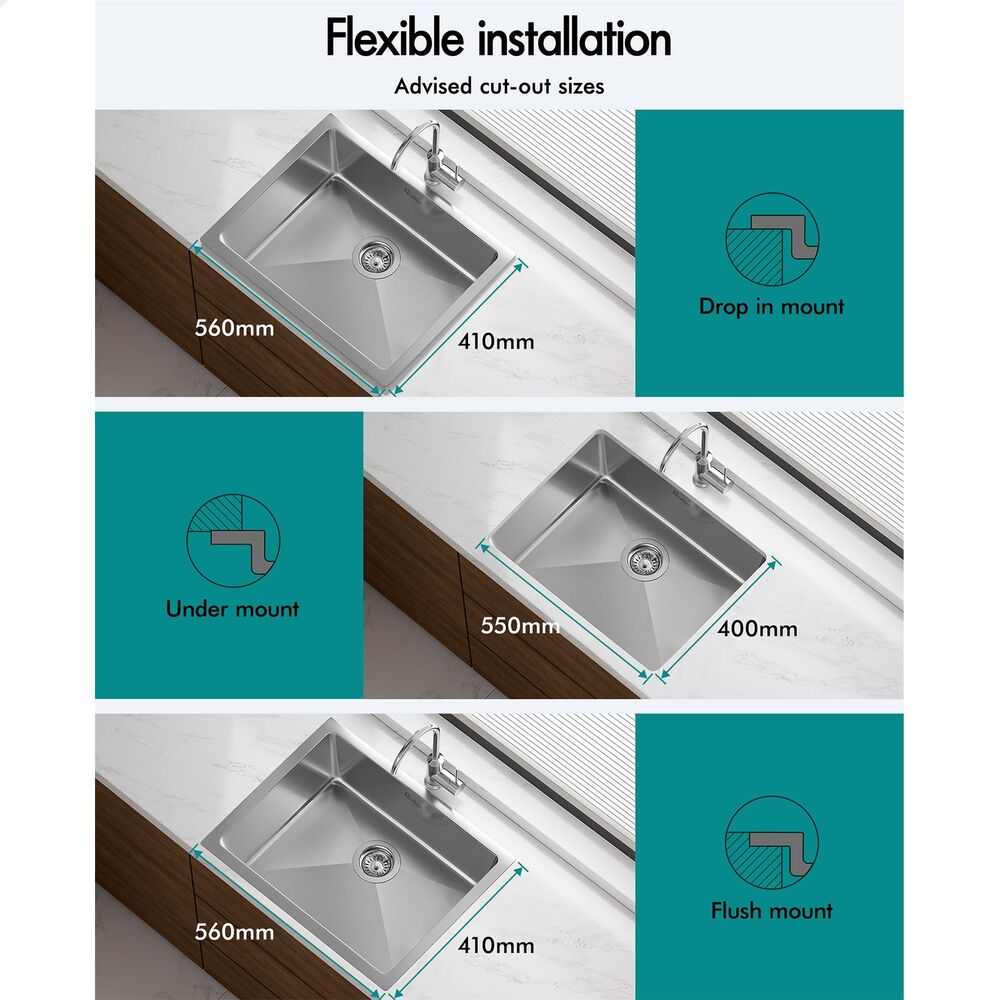 Flexible installation

Advised cut-out sizes

560mm

410mm

Drop in mount

Under mount

550mm

400mm

560mm

410mm

Flush mount