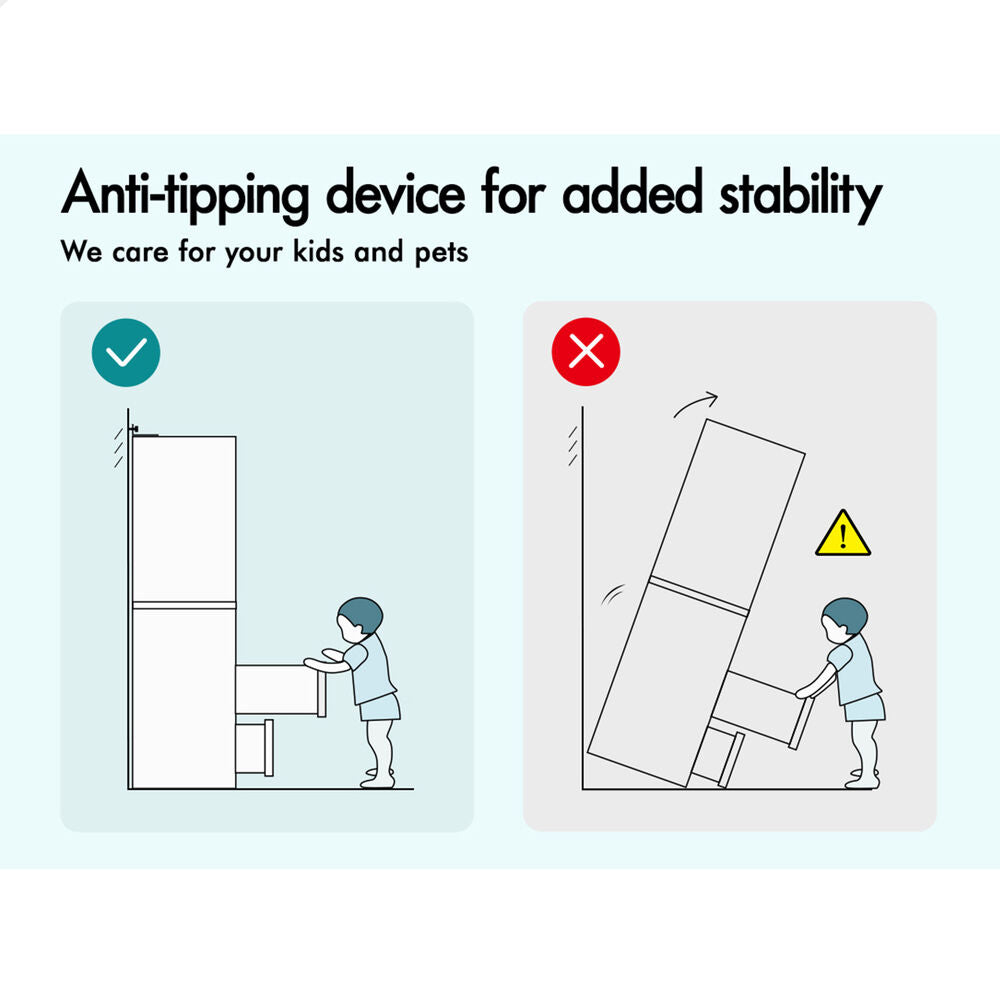 Anti-tipping device for added stability

We care for your kids and pets