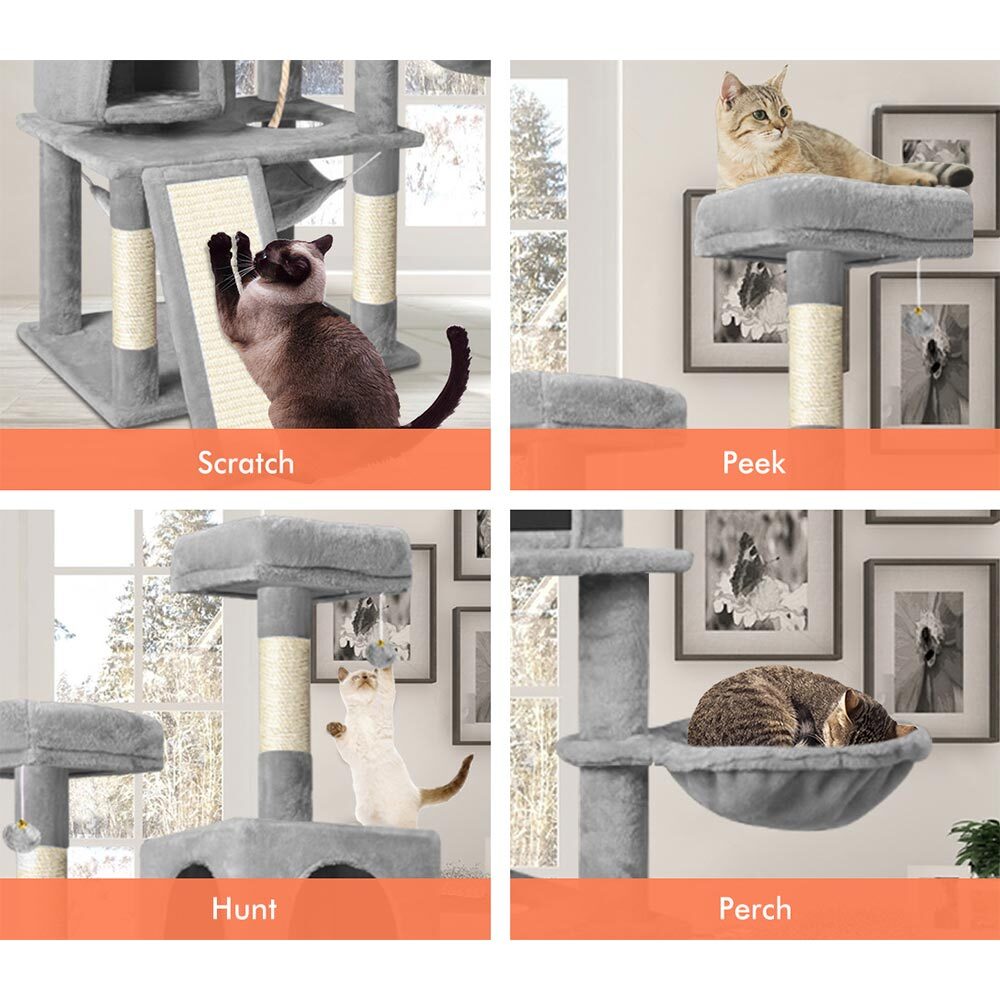 Scratch

Peek

Hunt

Perch