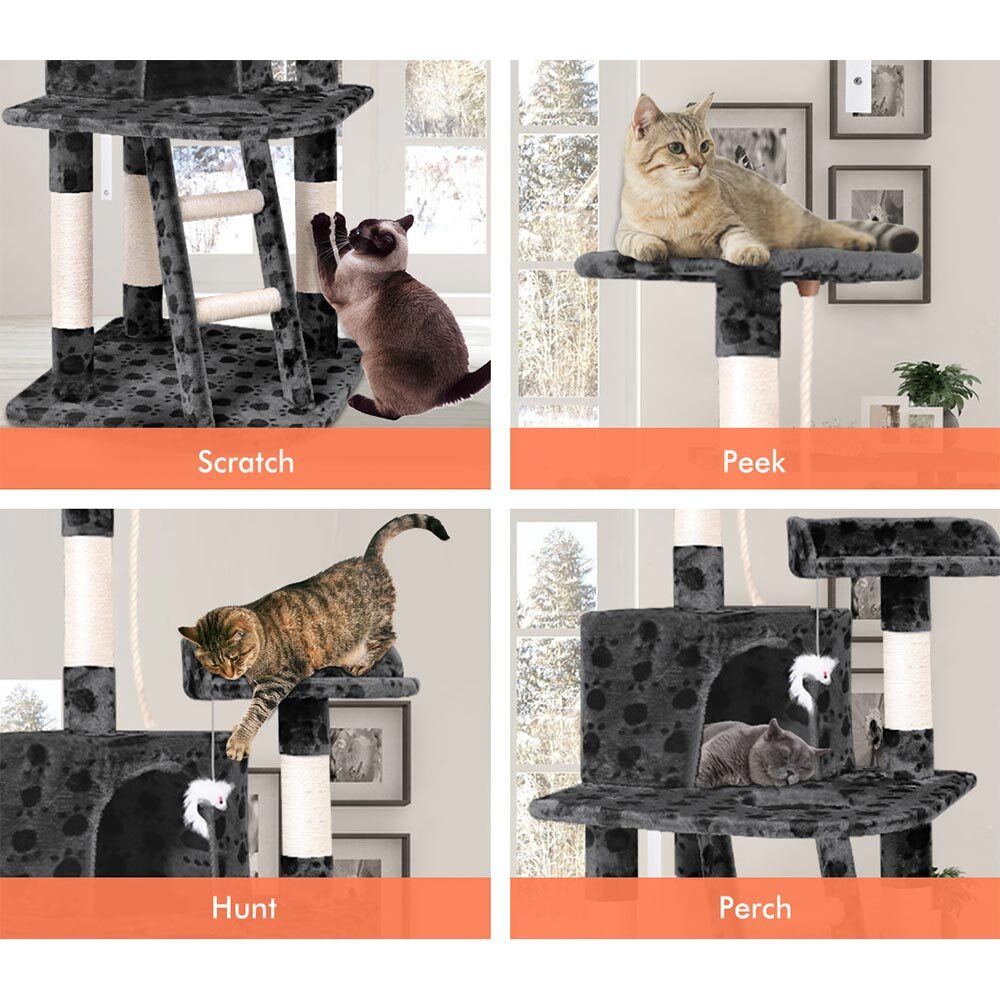 Scratch

Peek

Hunt

Perch