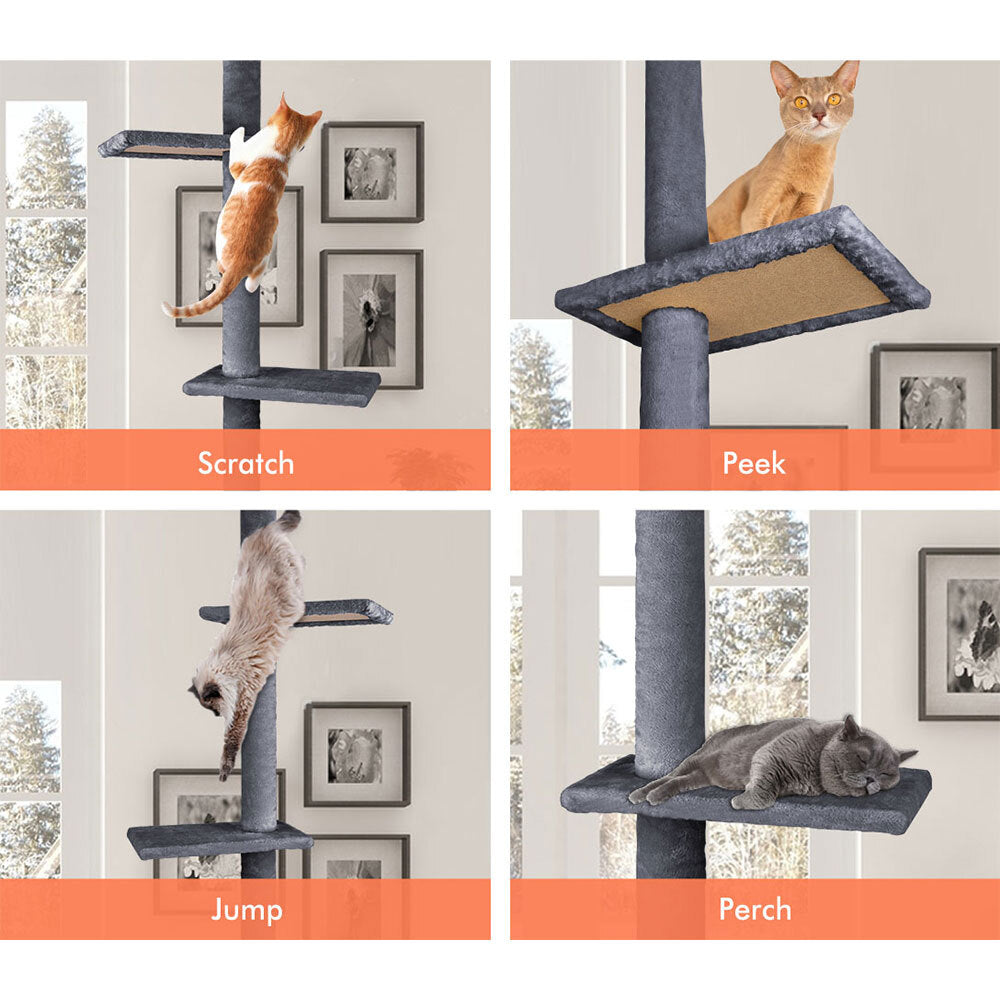 Scratch

Peek

Jump

Perch