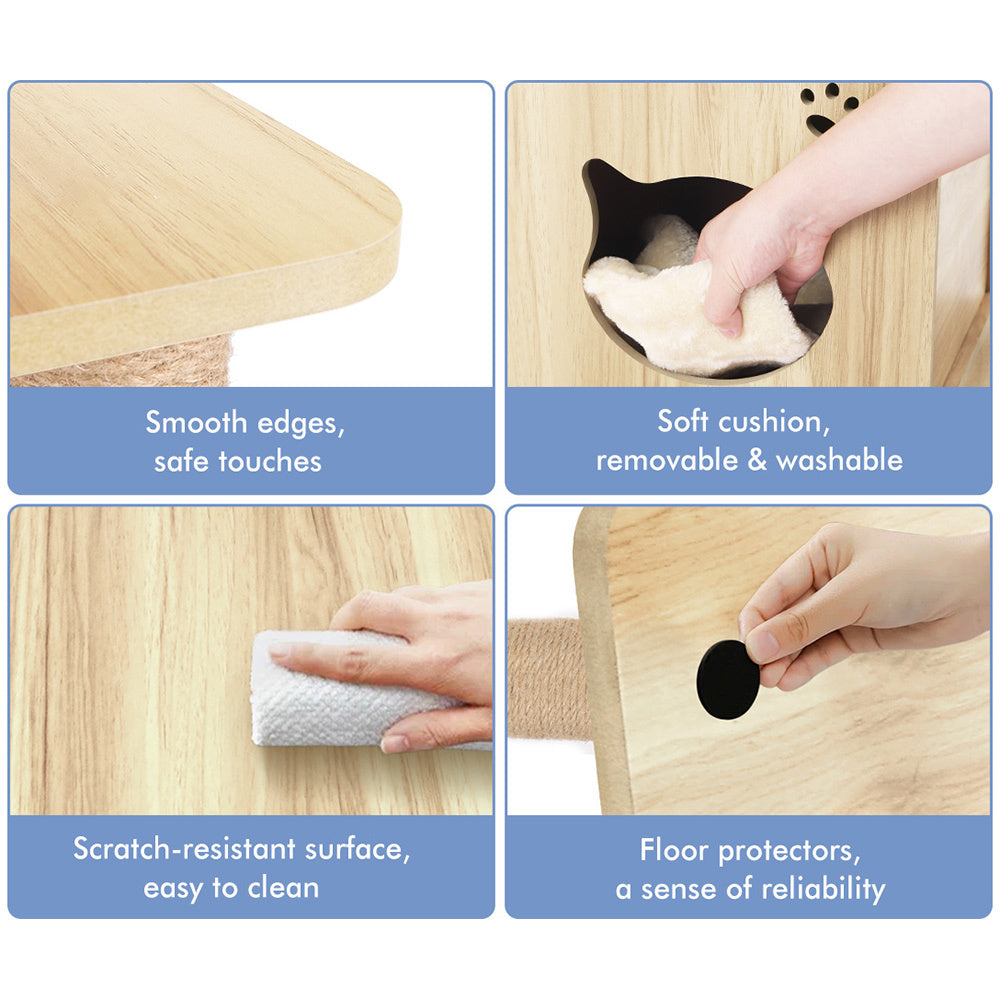 Smooth edges,
safe touches

Soft cushion,
removable & washable

Scratch-resistant surface,
easy to clean

Floor protectors,
a sense of reliability