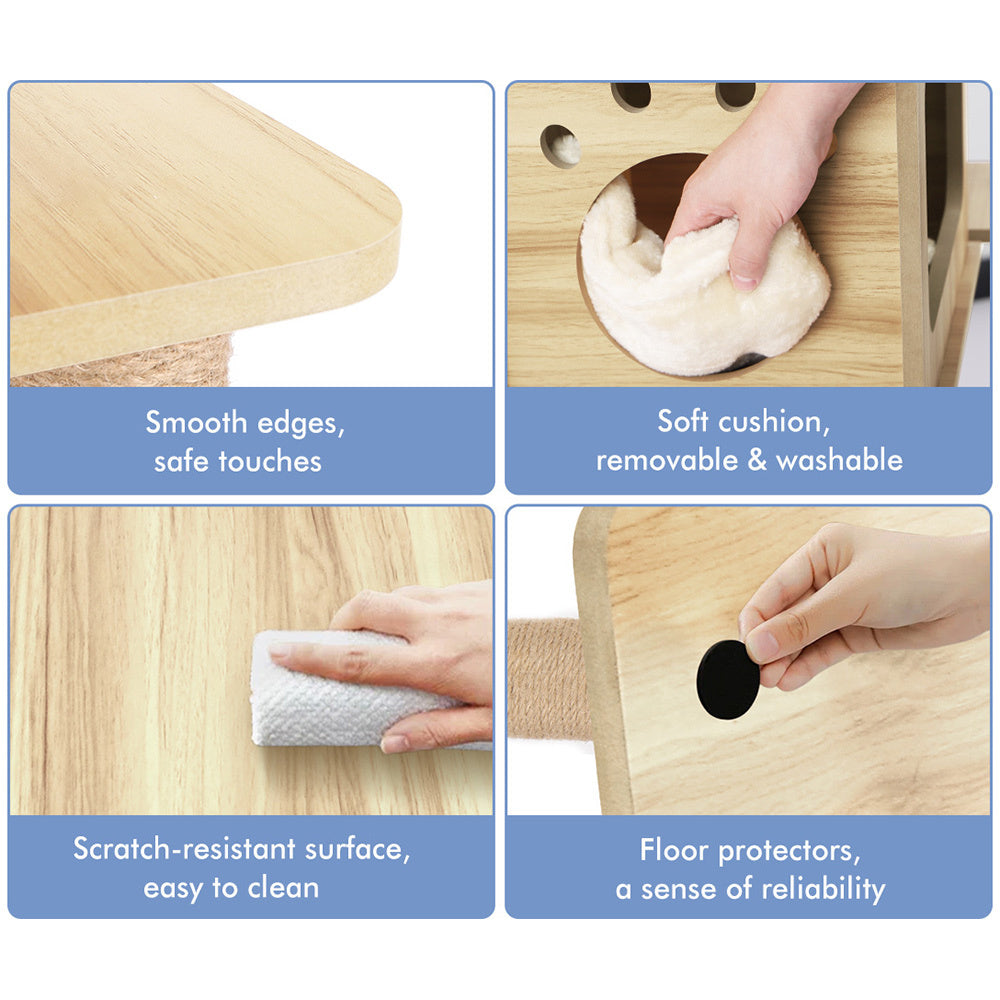 Smooth edges,
safe touches

Soft cushion,
removable & washable

Scratch-resistant surface,
easy to clean

Floor protectors,
a sense of reliability