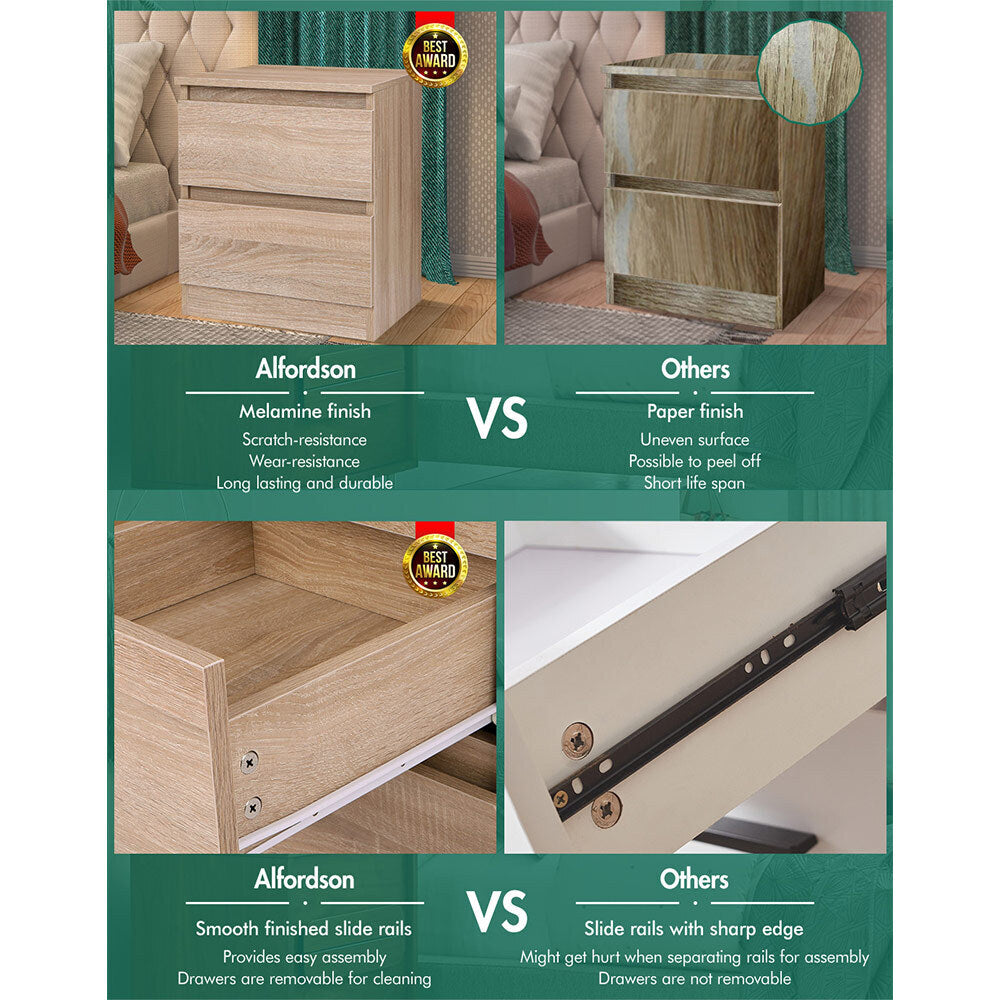 BEST AWARD

Alfordson
Melamine finish
Scratch-resistance
Wear-resistance
Long lasting and durable

VS

Others
Paper finish
Uneven surface
Possible to peel off
Short life span

BEST AWARD

Alfordson
Smooth finished slide rails
Provides easy assembly
Drawers are removable for cleaning

VS

Others
Slide rails with sharp edge
Might get hurt when separating rails for assembly
Drawers are not removable