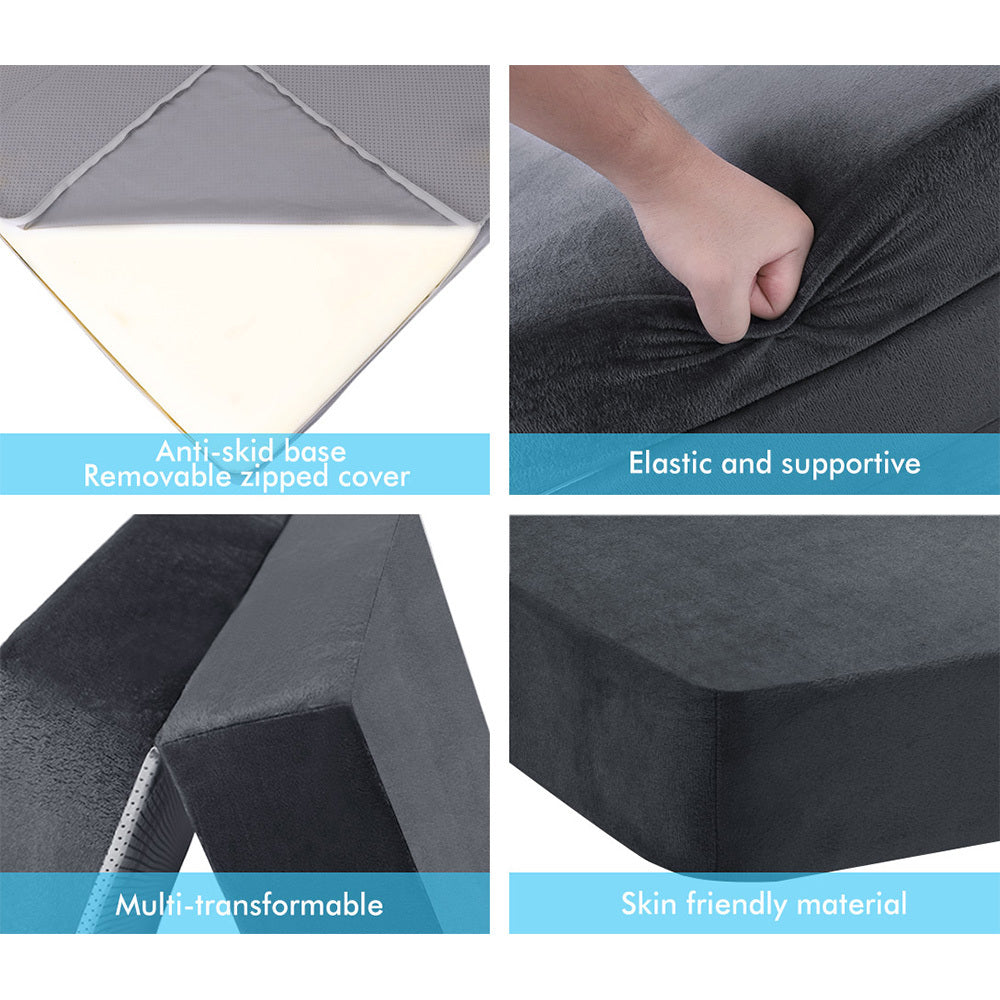 Anti-skid base
Removable zipped cover

Elastic and supportive

Multi-transformable

Skin friendly material