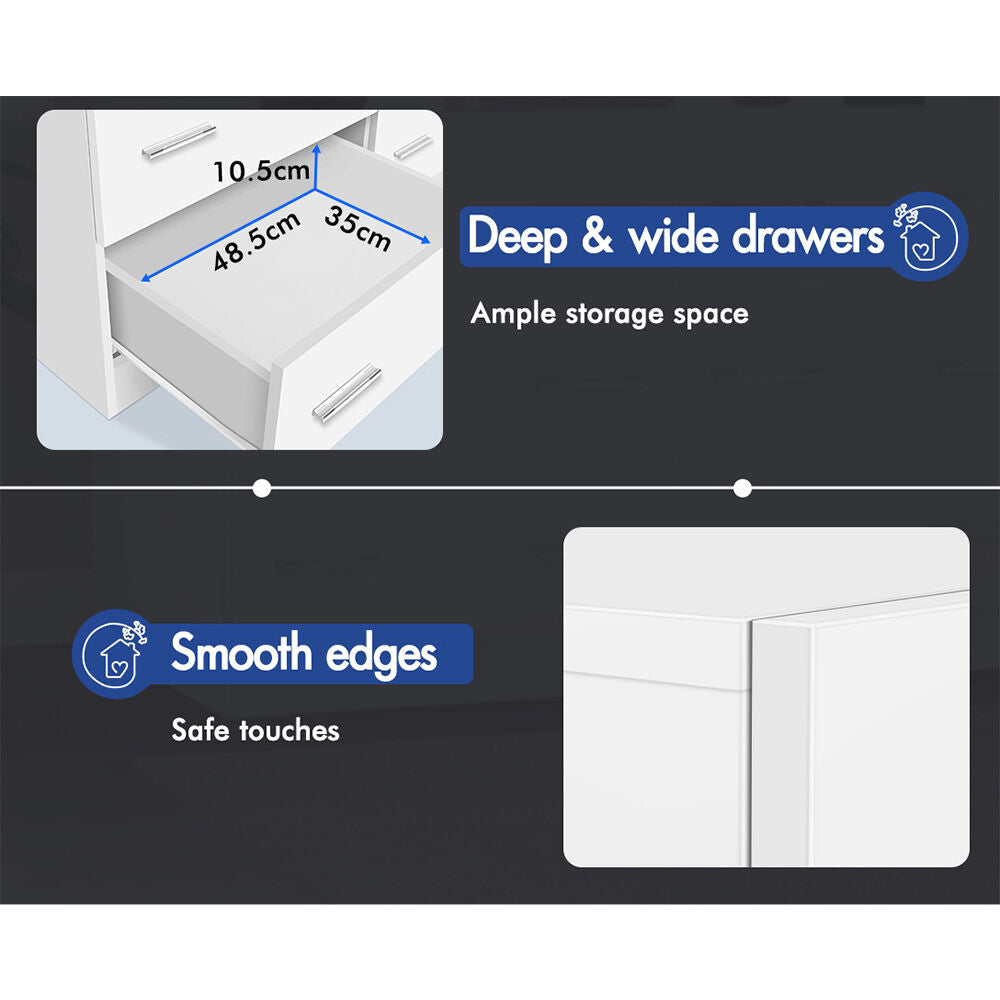 10.5cm
48.5cm
35cm

Deep & wide drawers

Ample storage space

Smooth edges

Safe touches