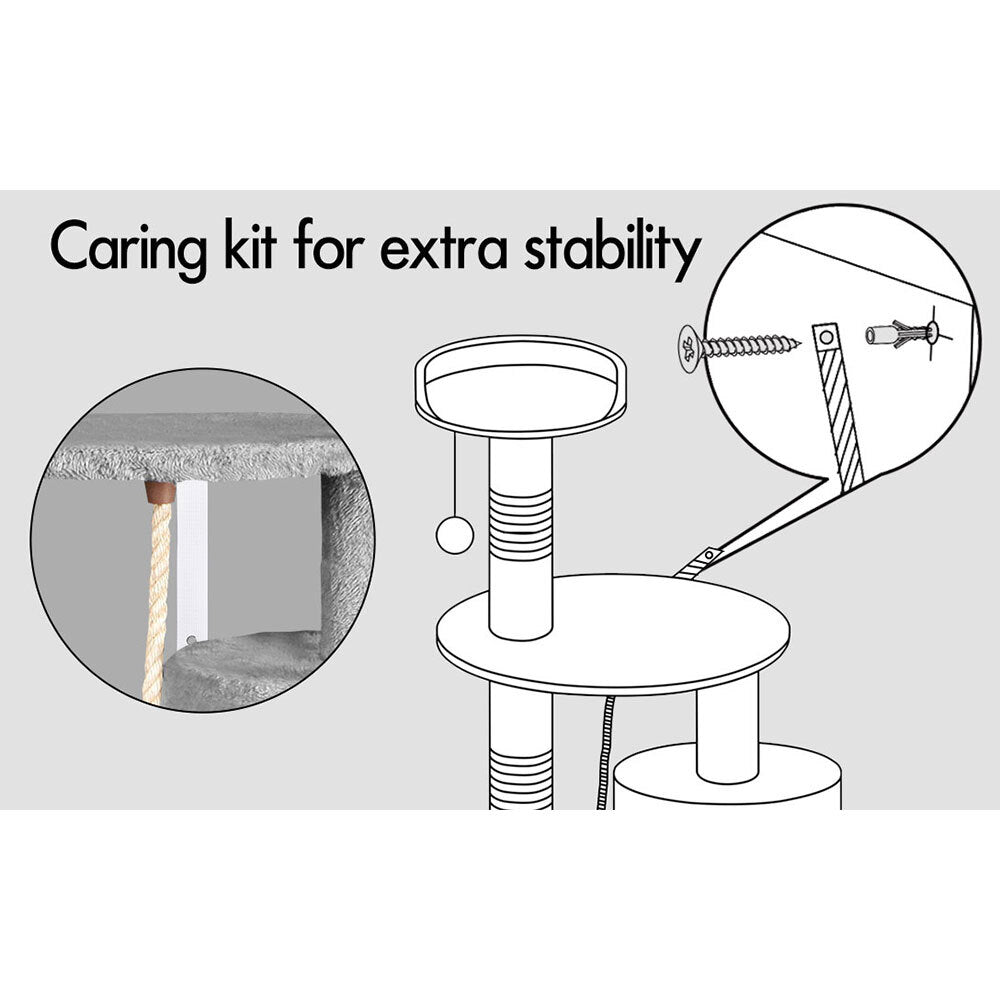 Caring kit for extra stability