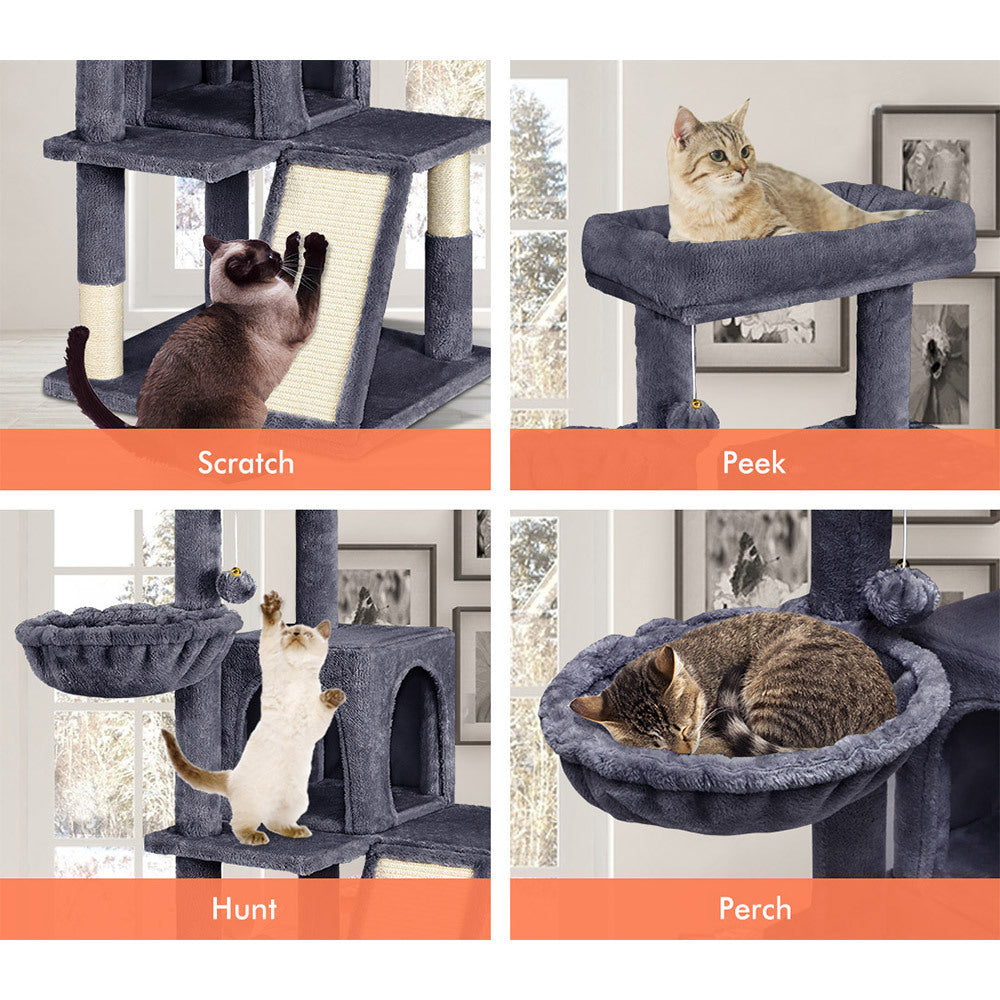 Scratch

Peek

Hunt

Perch