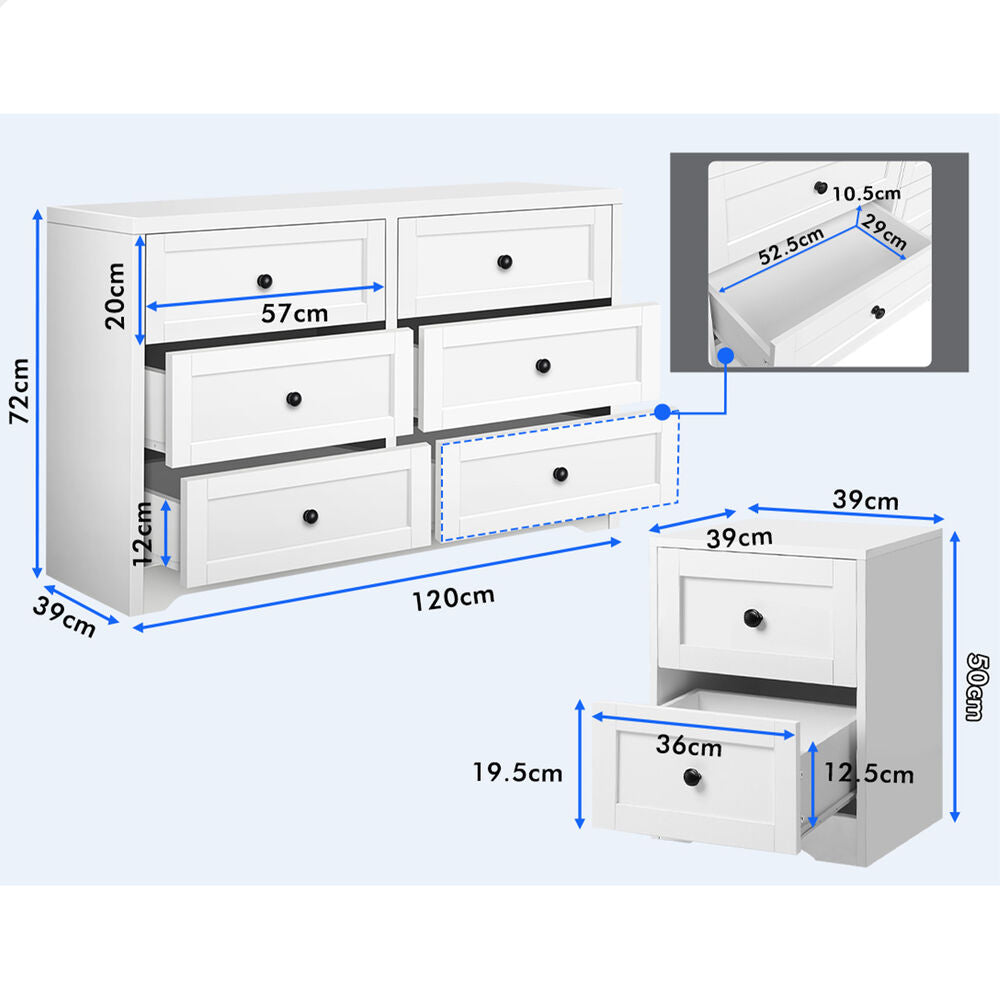 72cm
20cm
57cm
12cm
39cm
120cm
10.5cm
52.5cm
29cm
39cm
39cm
50cm
36cm
19.5cm
12.5cm