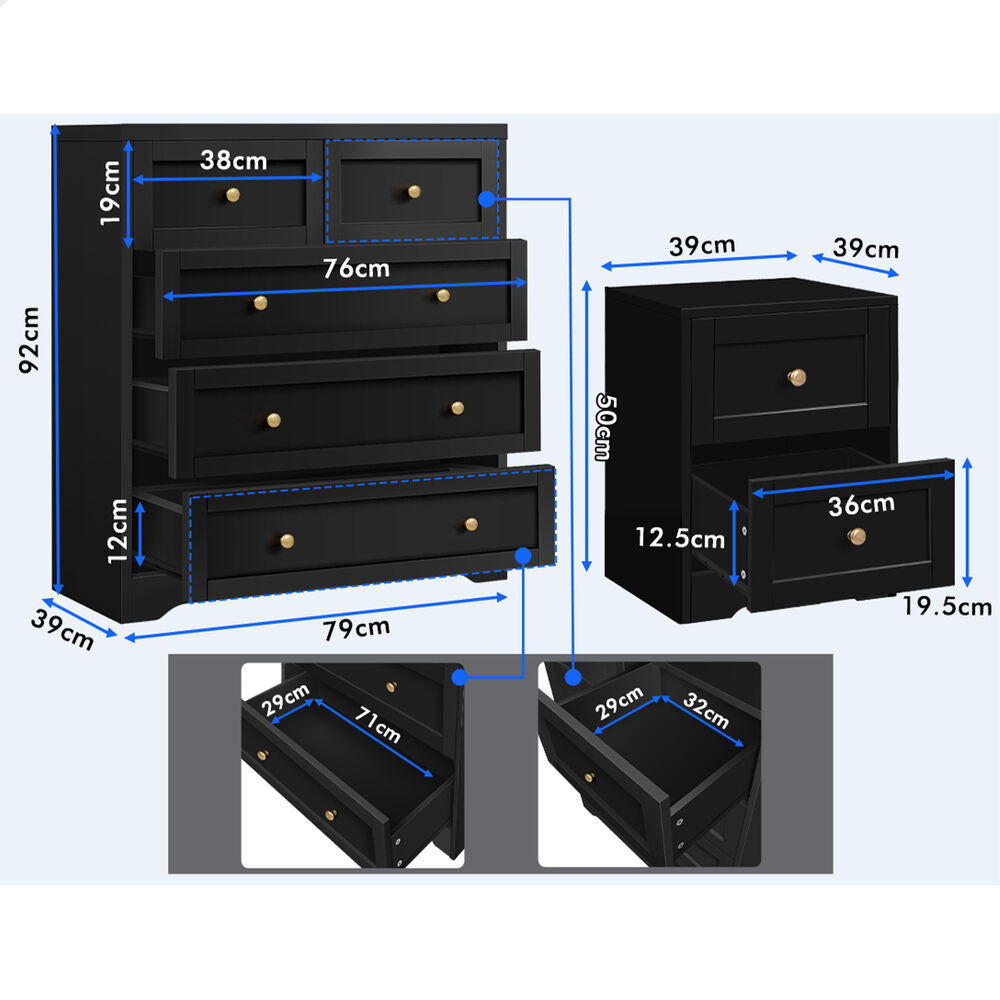 38cm
19cm
76cm
92cm
12cm
39cm
79cm
39cm
39cm
50cm
36cm
12.5cm
19.5cm
29cm
71cm
29cm
32cm