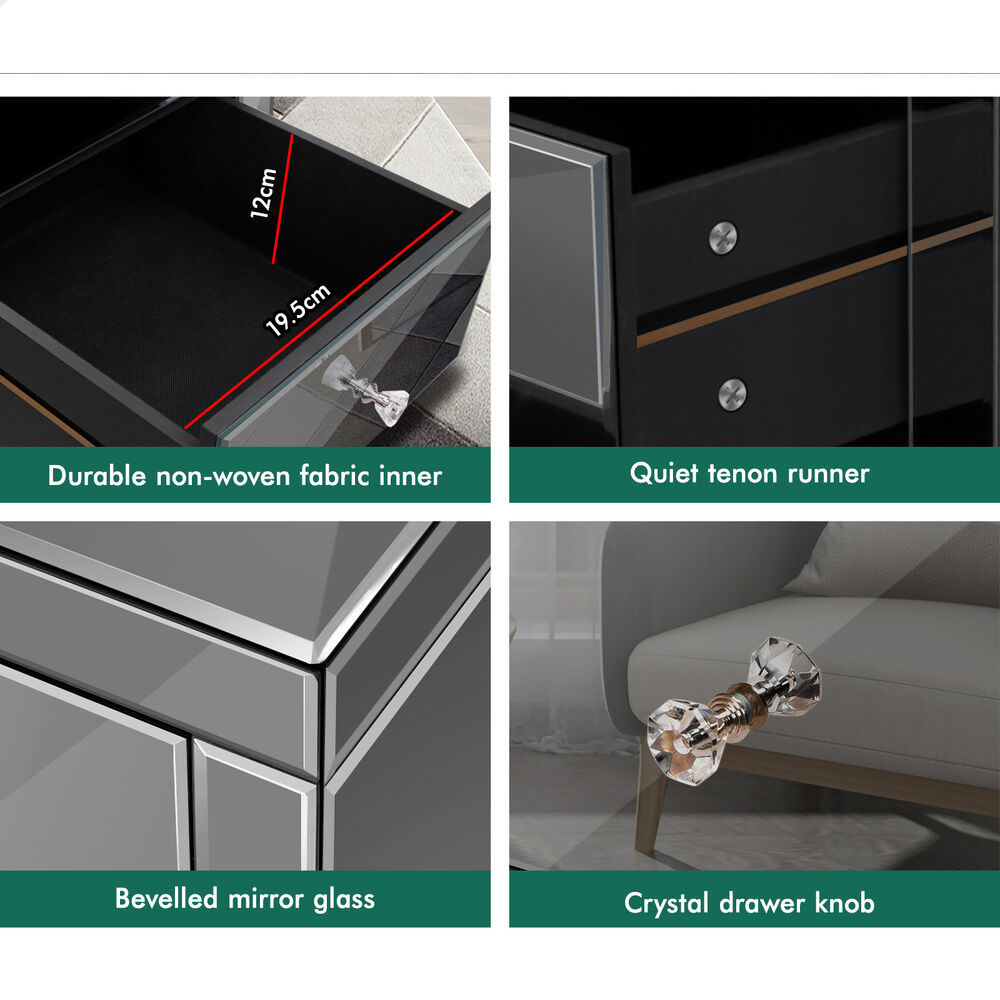 12cm

19.5cm

Durable non-woven fabric inner

Quiet tenon runner

Bevelled mirror glass

Crystal drawer knob