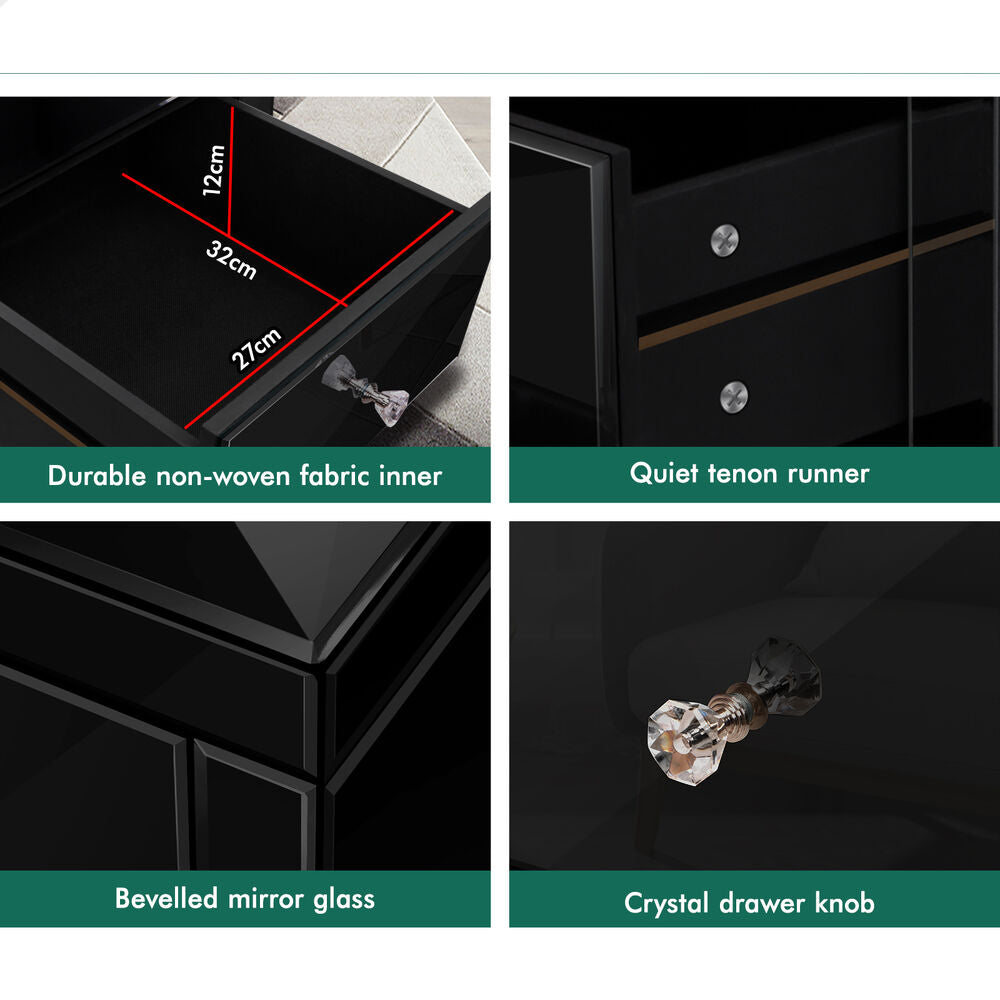 12cm
32cm
27cm
Durable non-woven fabric inner

Quiet tenon runner

Bevelled mirror glass

Crystal drawer knob