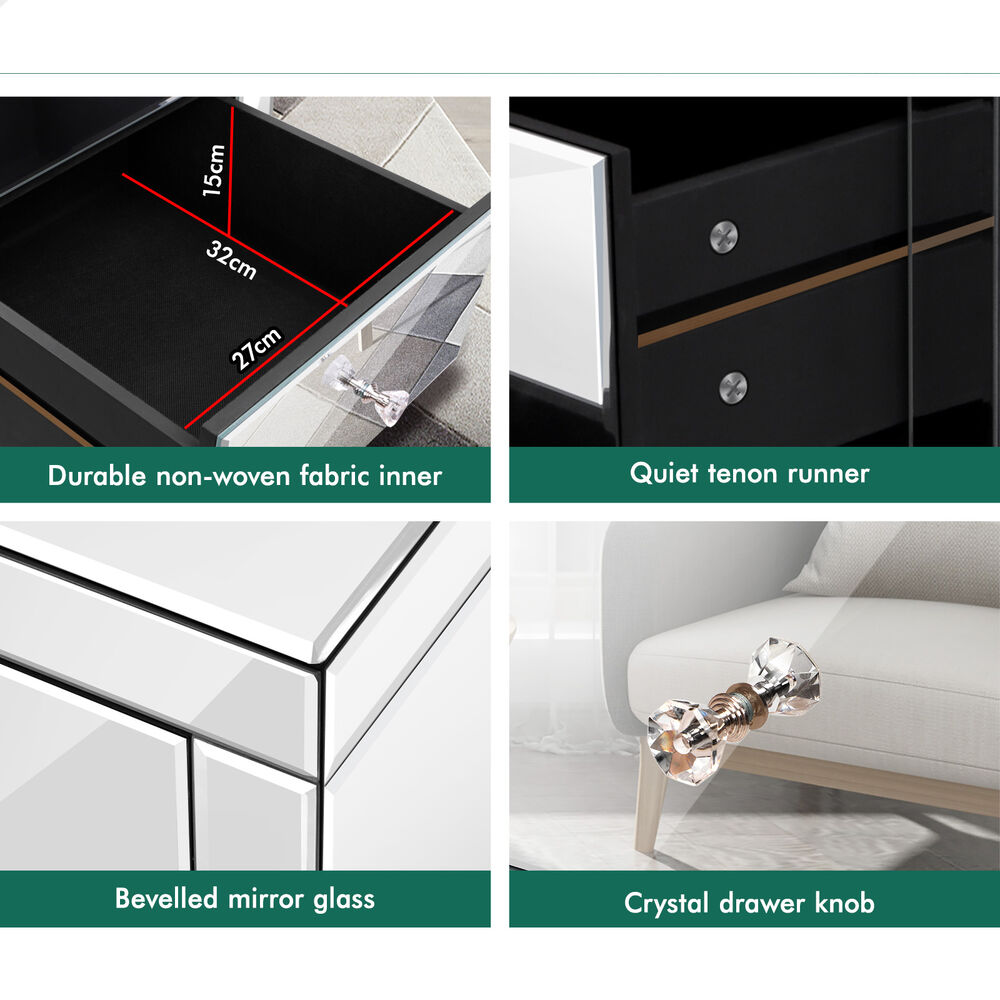 15cm
32cm
27cm
Durable non-woven fabric inner

Quiet tenon runner

Bevelled mirror glass

Crystal drawer knob