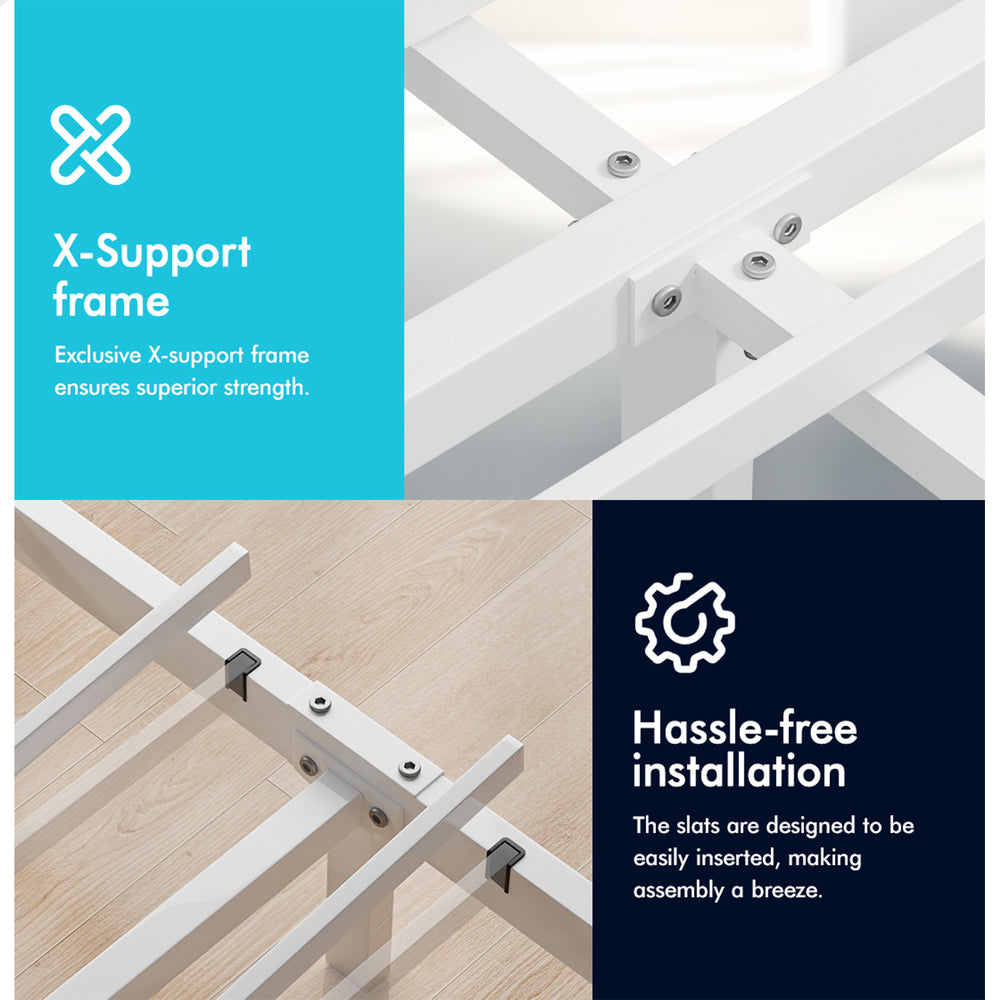 X-Support frame

Exclusive X-support frame ensures superior strength.

Hassle-free installation

The slats are designed to be easily inserted, making assembly a breeze.