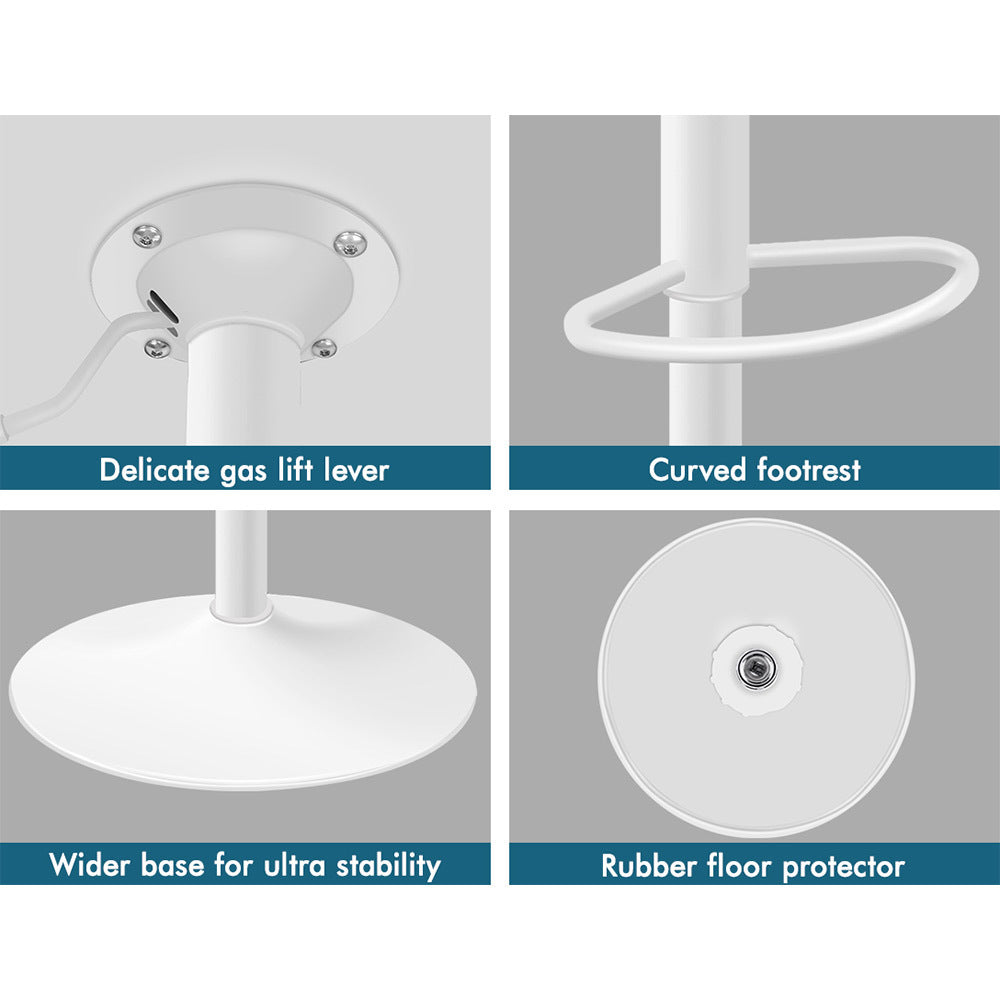 Delicate gas lift lever

Curved footrest

Wider base for ultra stability

Rubber floor protector