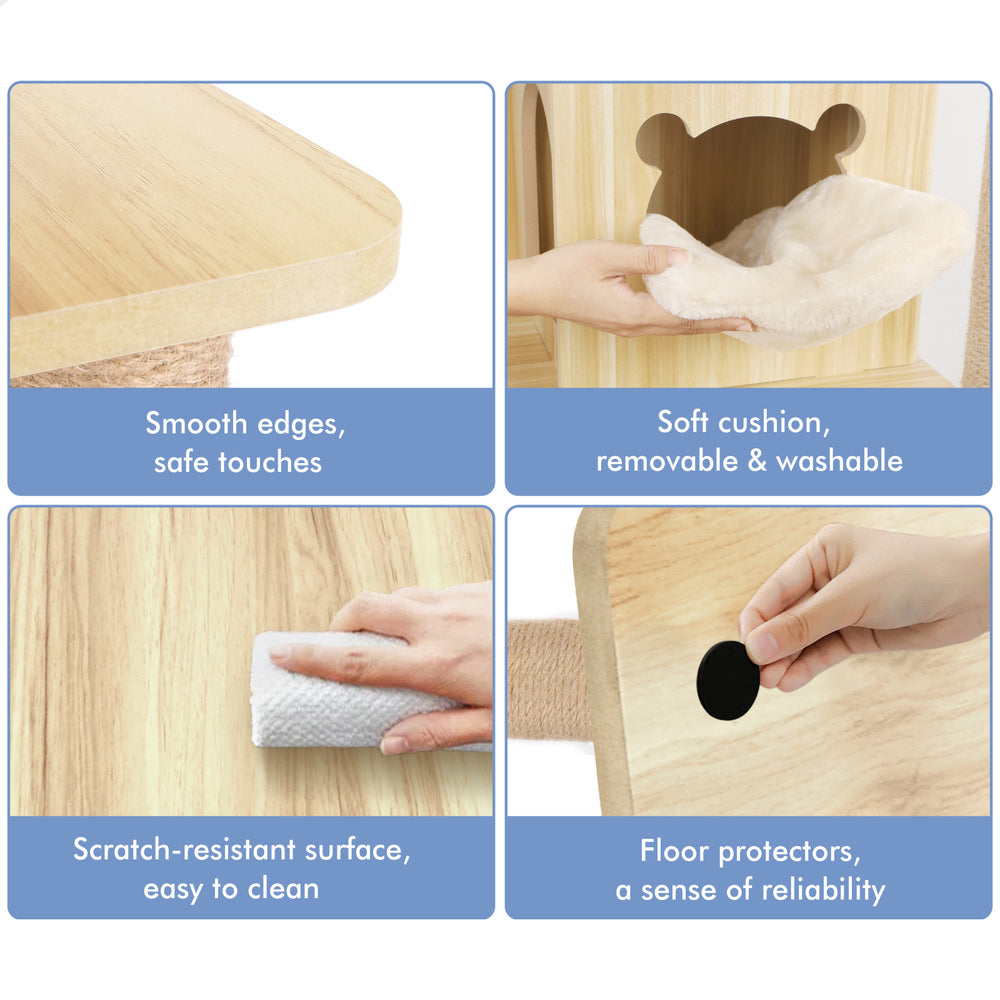 Smooth edges, safe touches

Soft cushion, removable & washable

Scratch-resistant surface, easy to clean

Floor protectors, a sense of reliability