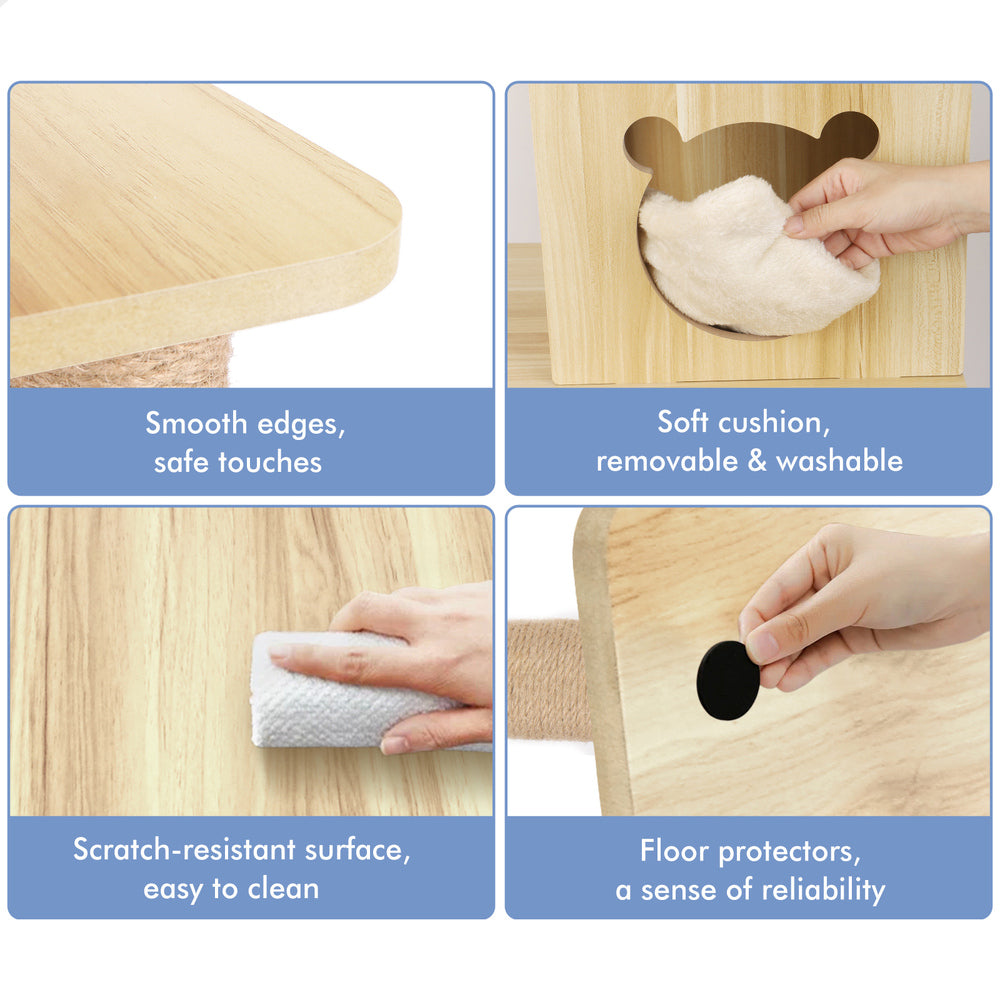 Smooth edges,
safe touches

Soft cushion,
removable & washable

Scratch-resistant surface,
easy to clean

Floor protectors,
a sense of reliability