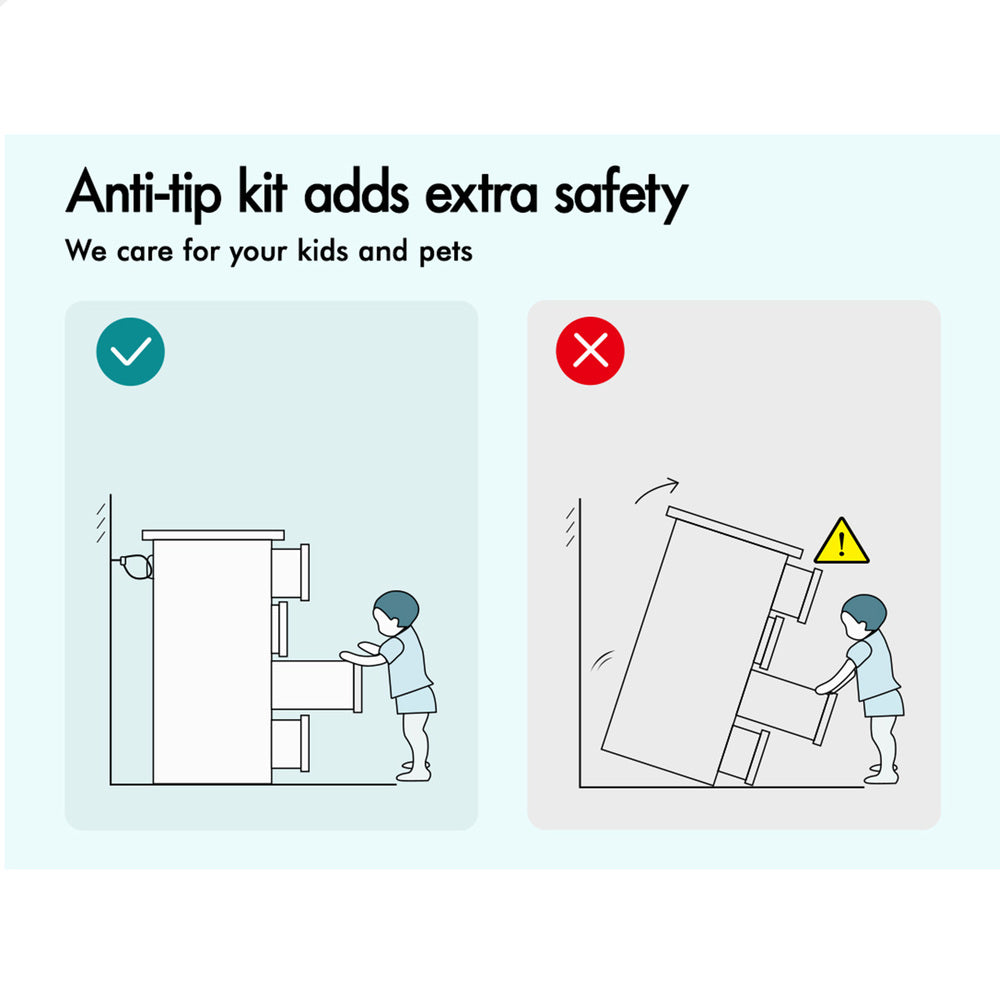 Anti-tip kit adds extra safety
We care for your kids and pets

!